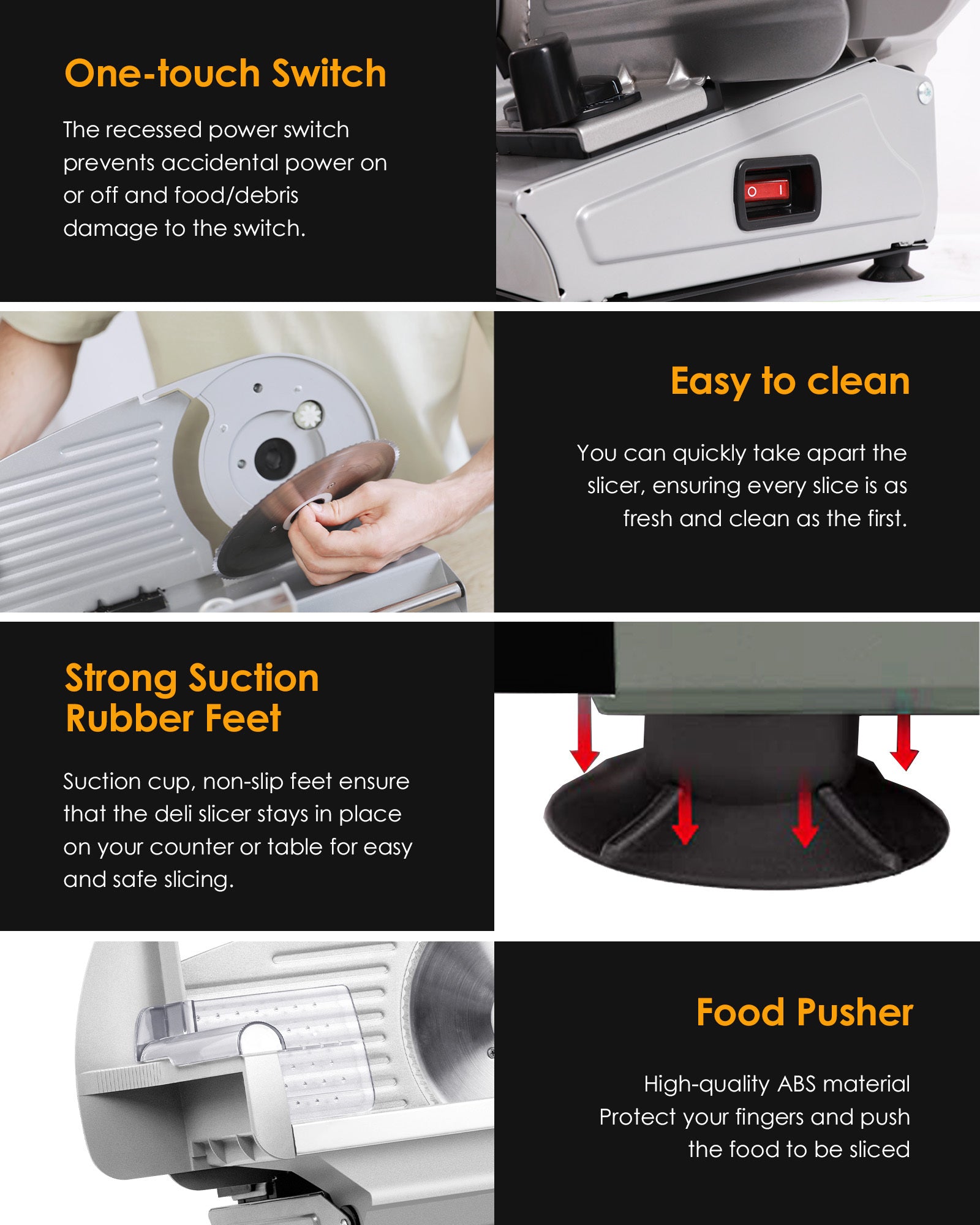 One-touch Switch

The recessed power switch prevents accidental power on or off and food/debris damage to the switch.

O I

Easy to clean

You can quickly take apart the slicer, ensuring every slice is as fresh and clean as the first.

Strong Suction Rubber Feet

Suction cup, non-slip feet ensure that the deli slicer stays in place on your counter or table for easy and safe slicing.

Food Pusher

High-quality ABS material Protect your fingers and push the food to be sliced