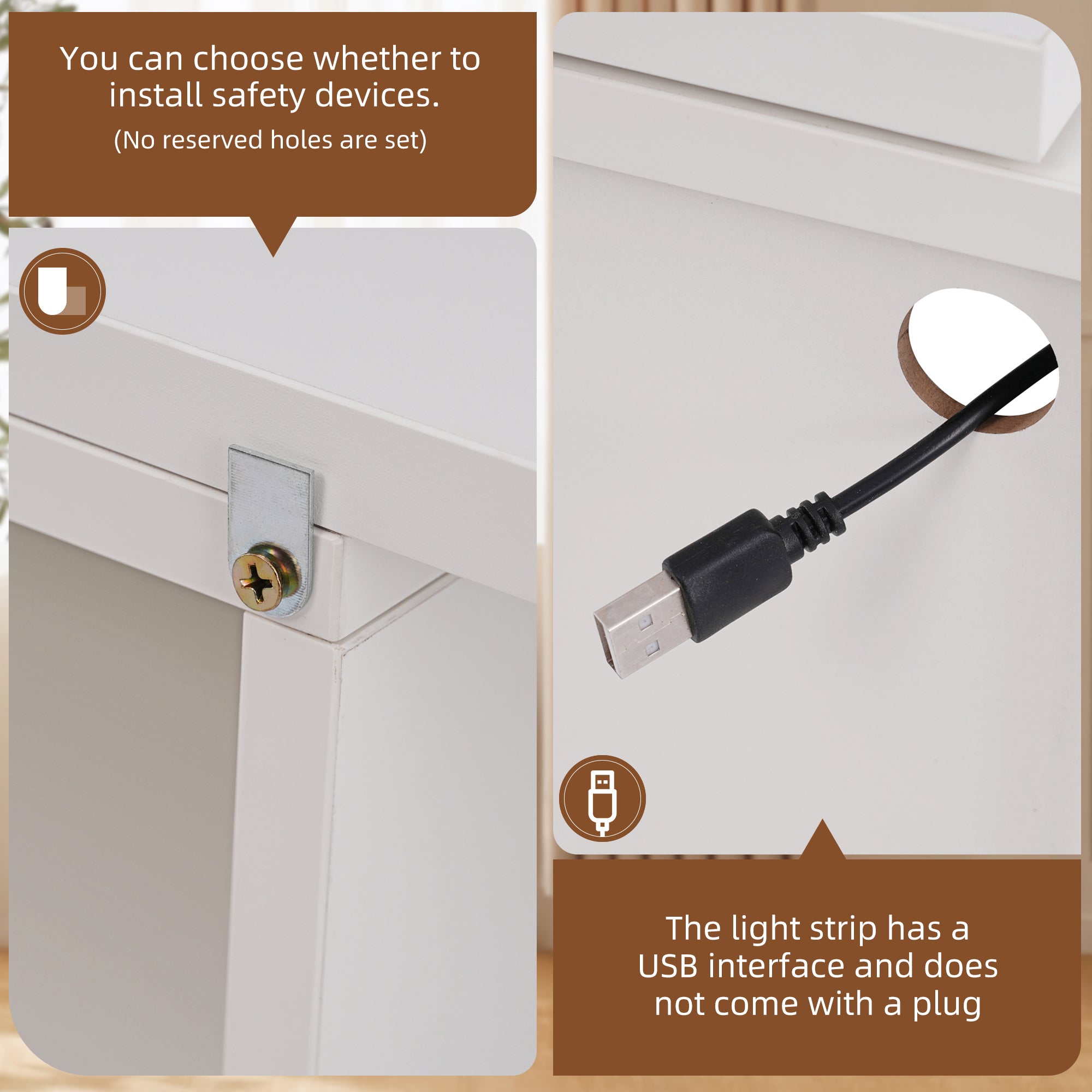 You can choose whether to install safety devices.
(No reserved holes are set)

The light strip has a USB interface and does not come with a plug