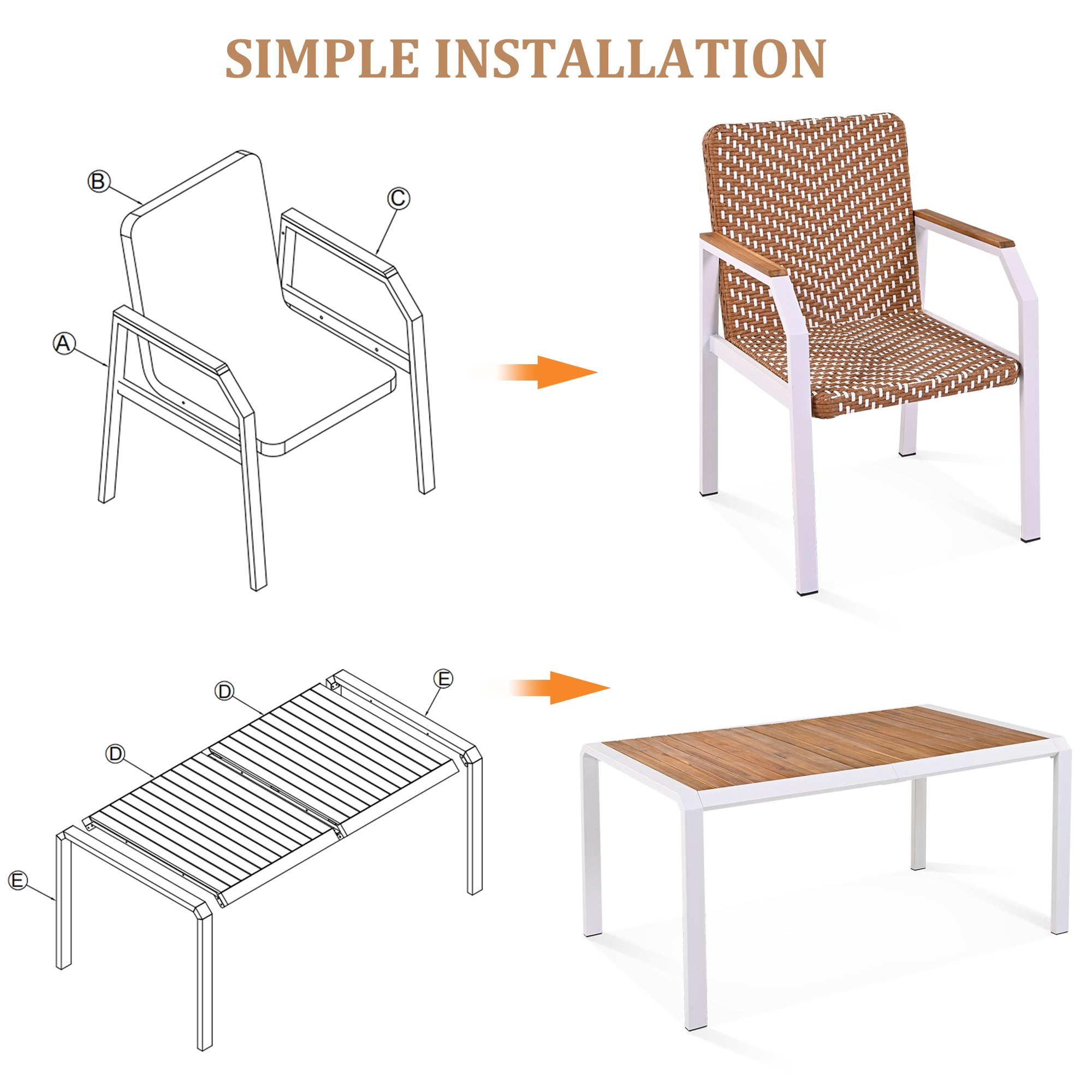 SIMPLE INSTALLATION

B

C

A

D

E

D

E