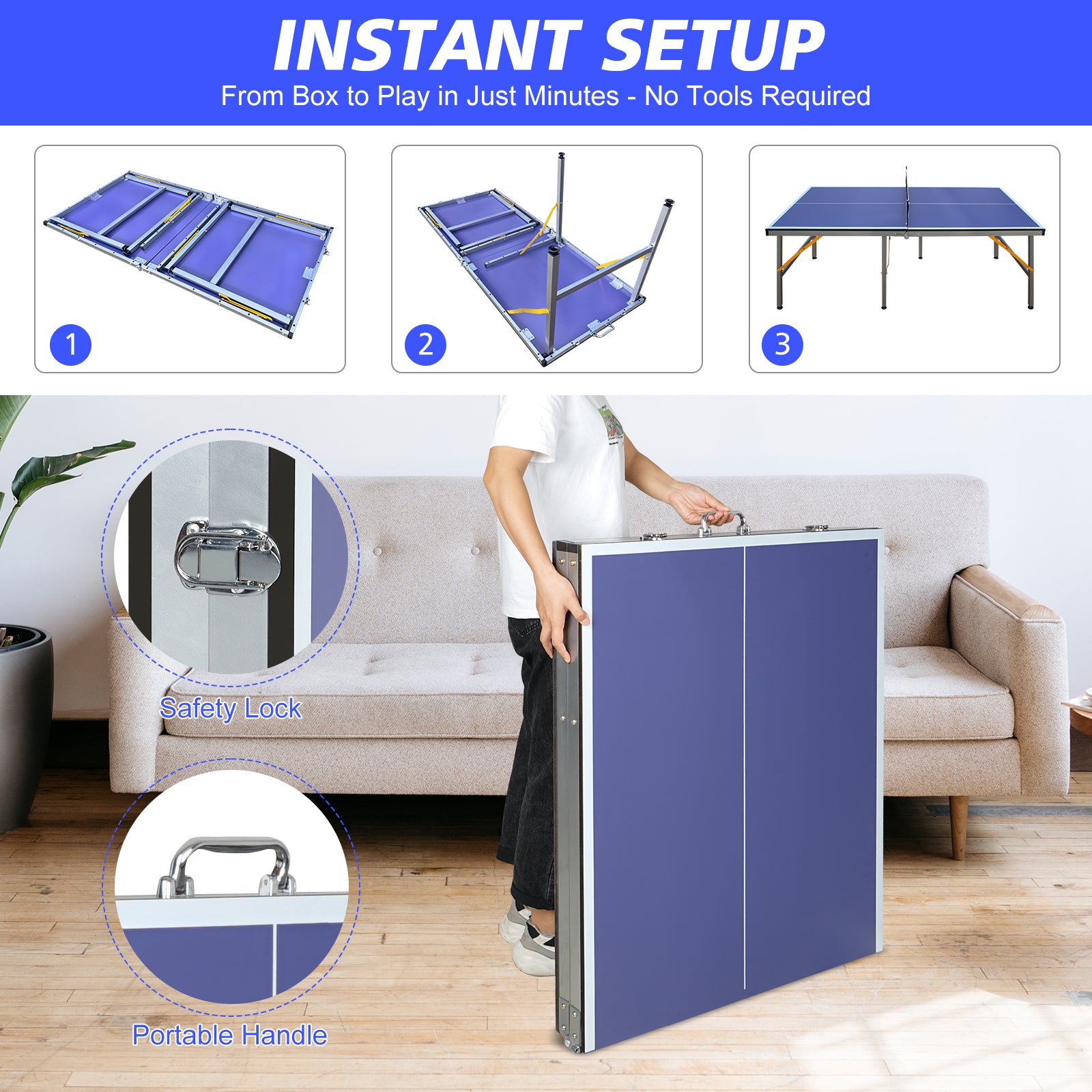 INSTANT SETUP
From Box to Play in Just Minutes - No Tools Required

1

2

3

Safety Lock

Portable Handle