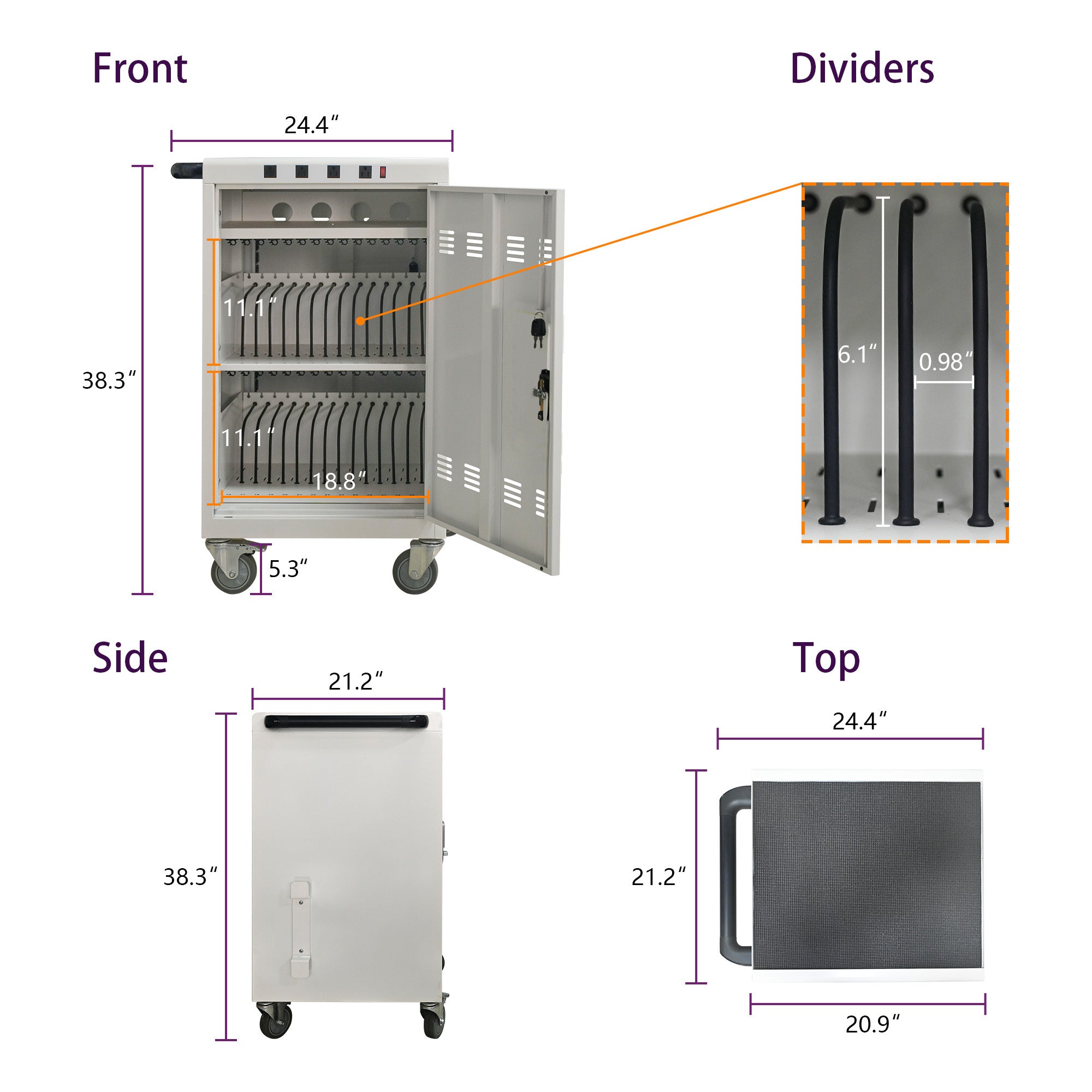 Front

24.4″

38.3″

11.1″

11.1″

18.8″

5.3″

Dividers

6.1″

0.98″

Side

21.2″

38.3″

Top

24.4″

21.2″

20.9″