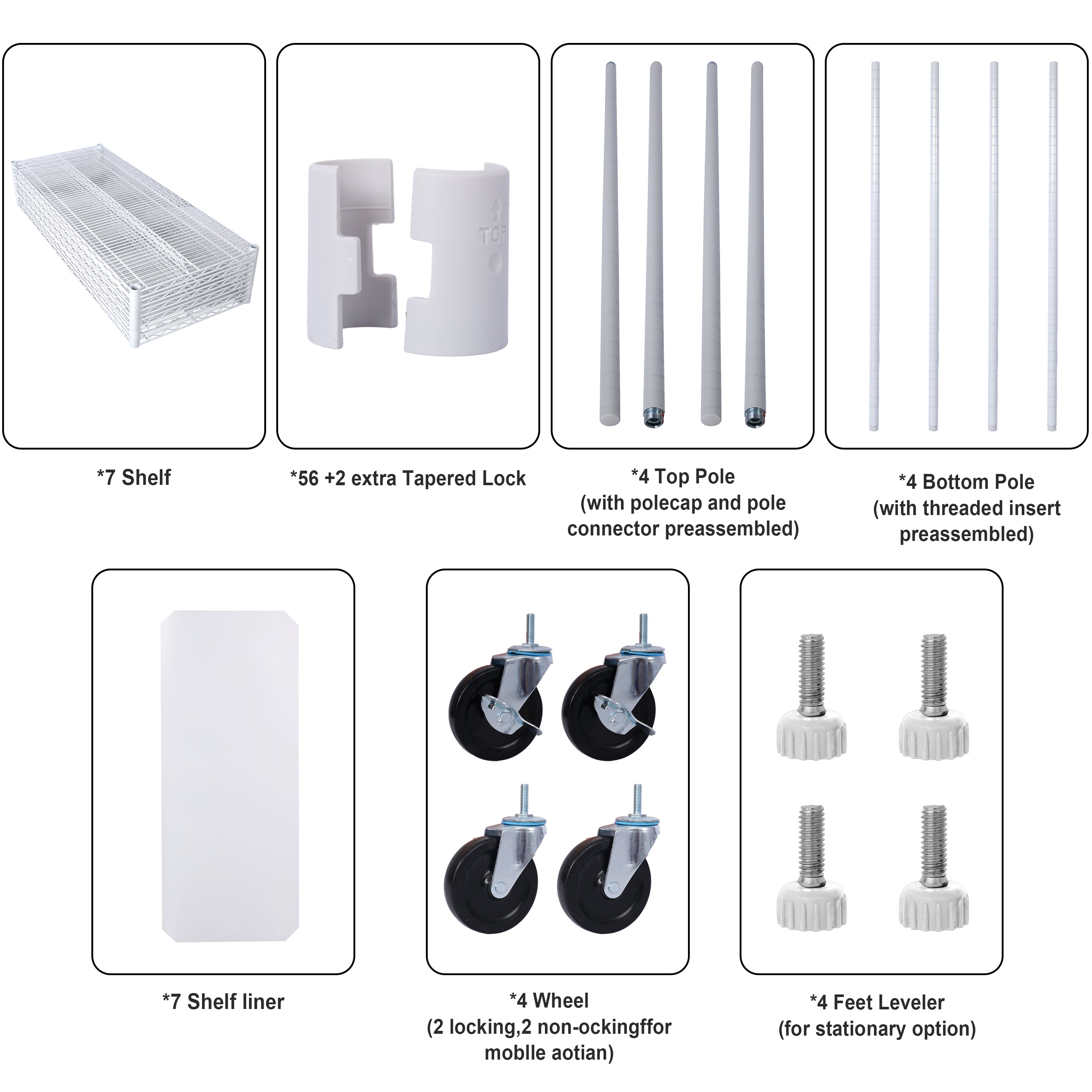 TOP

*7 Shelf

*56 +2 extra Tapered Lock

*4 Top Pole
(with polecap and pole connector preassembled)

*4 Bottom Pole
(with threaded insert preassembled)

*7 Shelf liner

*4 Wheel
(2 locking,2 non-ockingffor moblle aotian)

*4 Feet Leveler
(for stationary option)