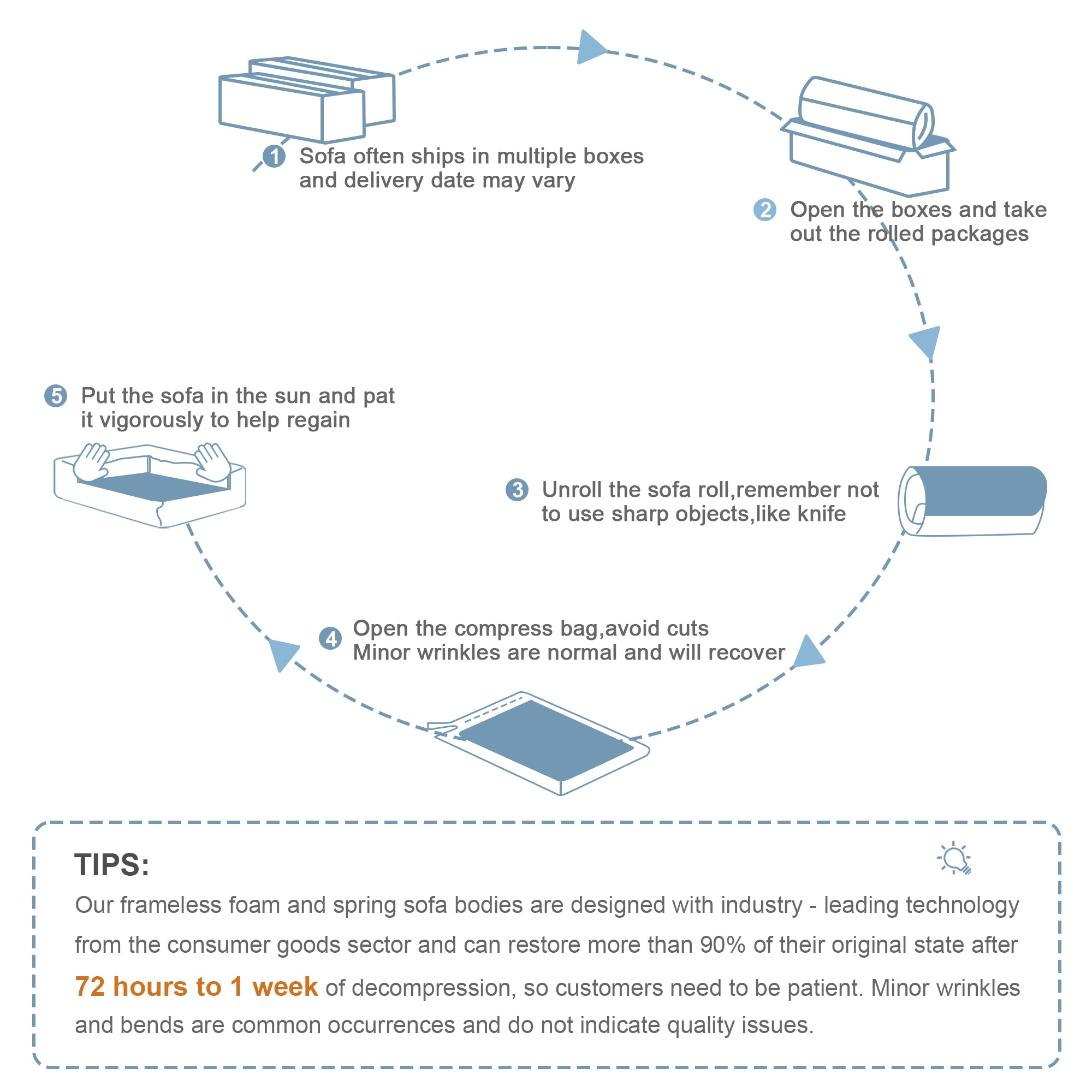 1 Sofa often ships in multiple boxes and delivery date may vary

2 Open the boxes and take out the rolled packages

3 Unroll the sofa roll,remember not to use sharp objects,like knife

4 Open the compress bag,avoid cuts Minor wrinkles are normal and will recover

5 Put the sofa in the sun and pat it vigorously to help regain

TIPS:

Our frameless foam and spring sofa bodies are designed with industry - leading technology from the consumer goods sector and can restore more than 90% of their original state after 72 hours to 1 week of decompression, so customers need to be patient. Minor wrinkles and bends are common occurrences and do not indicate quality issues.