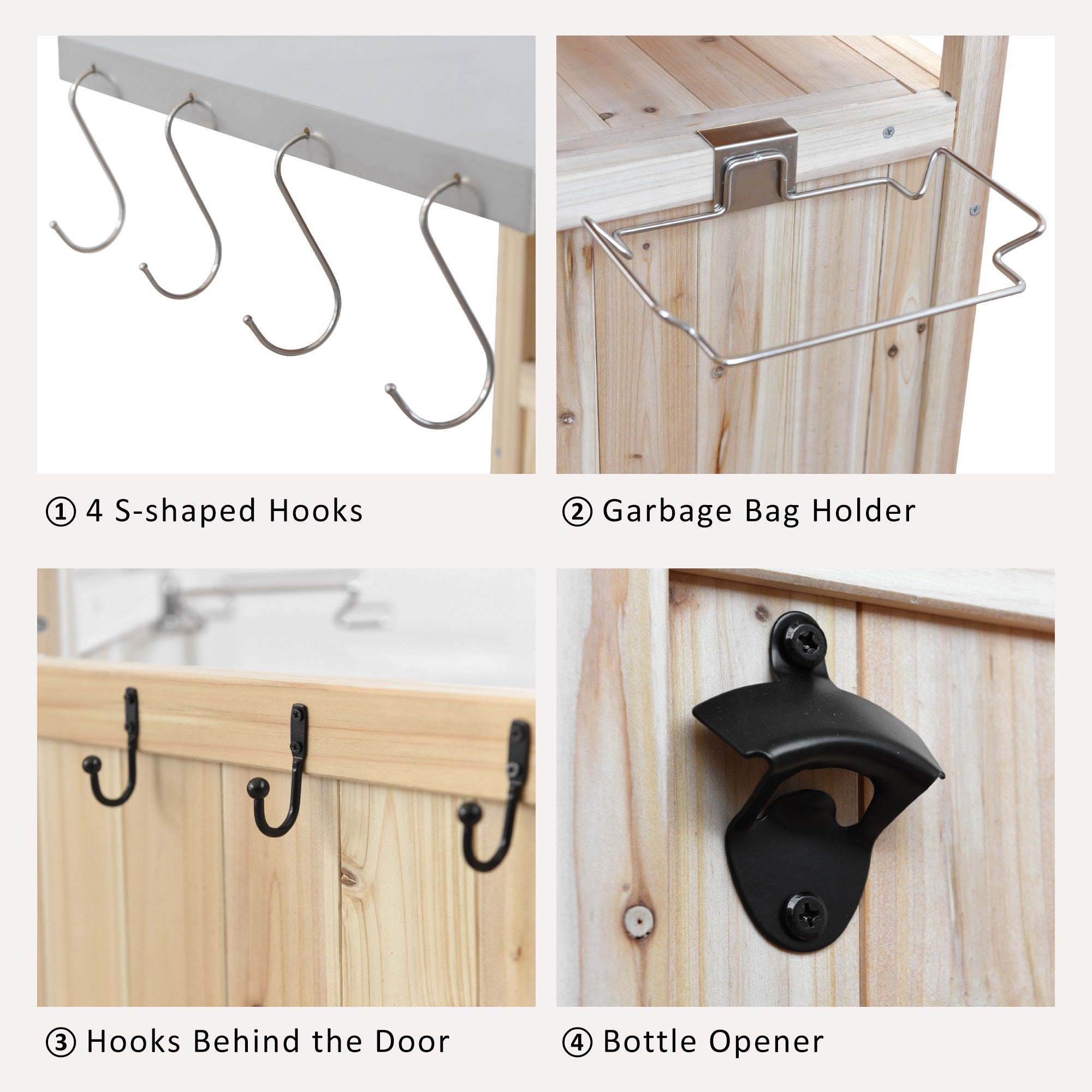 ① 4 S-shaped Hooks

② Garbage Bag Holder

③ Hooks Behind the Door

④ Bottle Opener