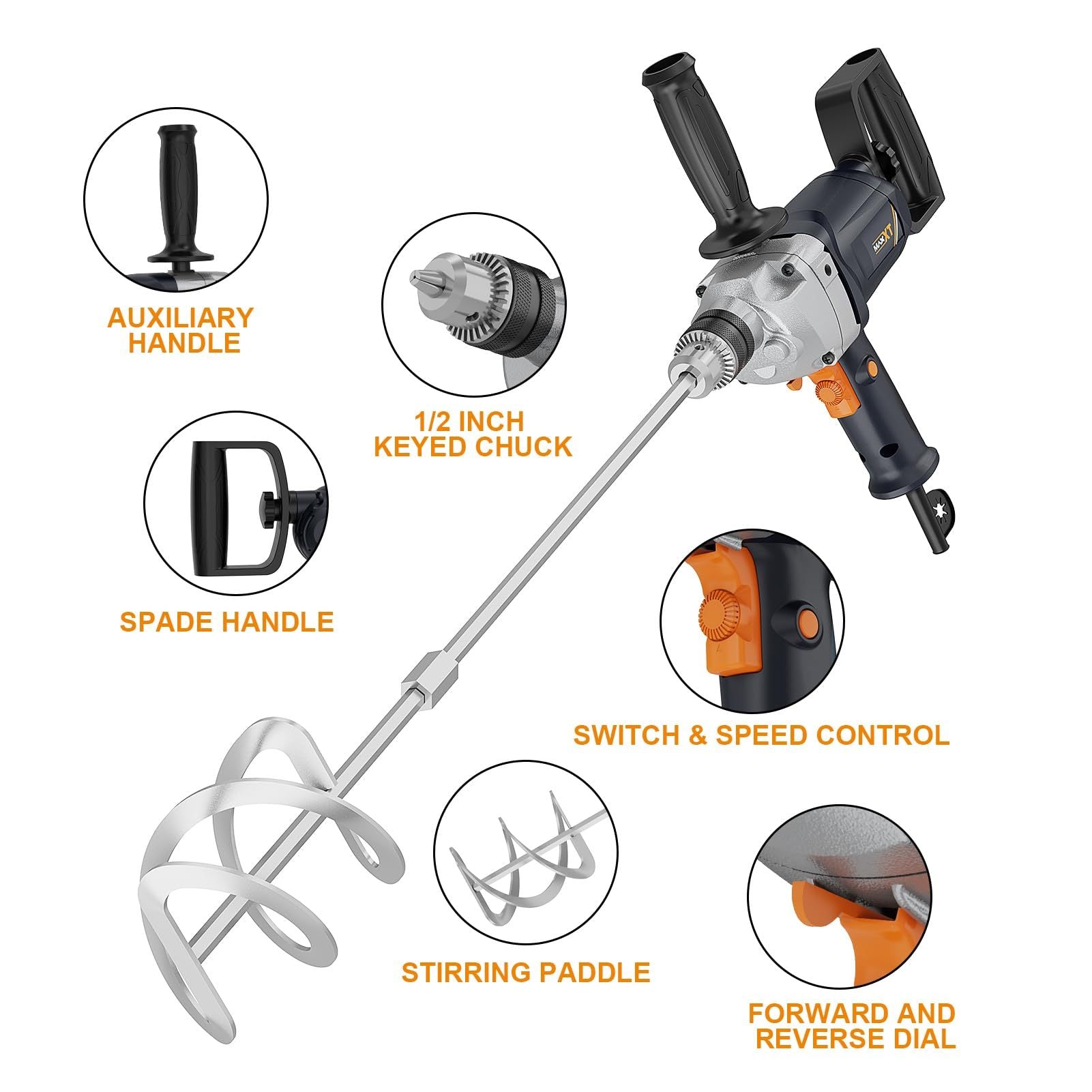 AUXILIARY HANDLE

1/2 INCH KEYED CHUCK

MAXXT

SPADE HANDLE

SWITCH & SPEED CONTROL

STIRRING PADDLE

FORWARD AND REVERSE DIAL