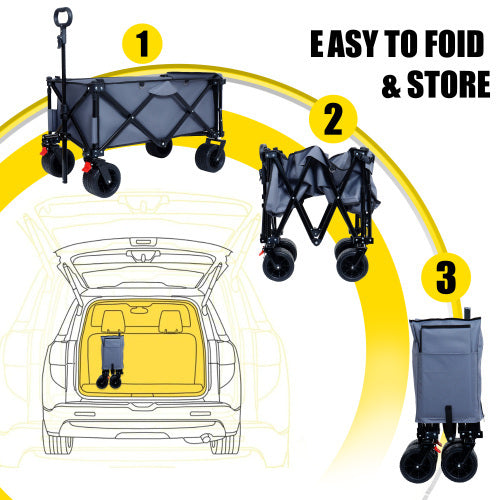 1

E ASY TO FOID
& STORE

2

3