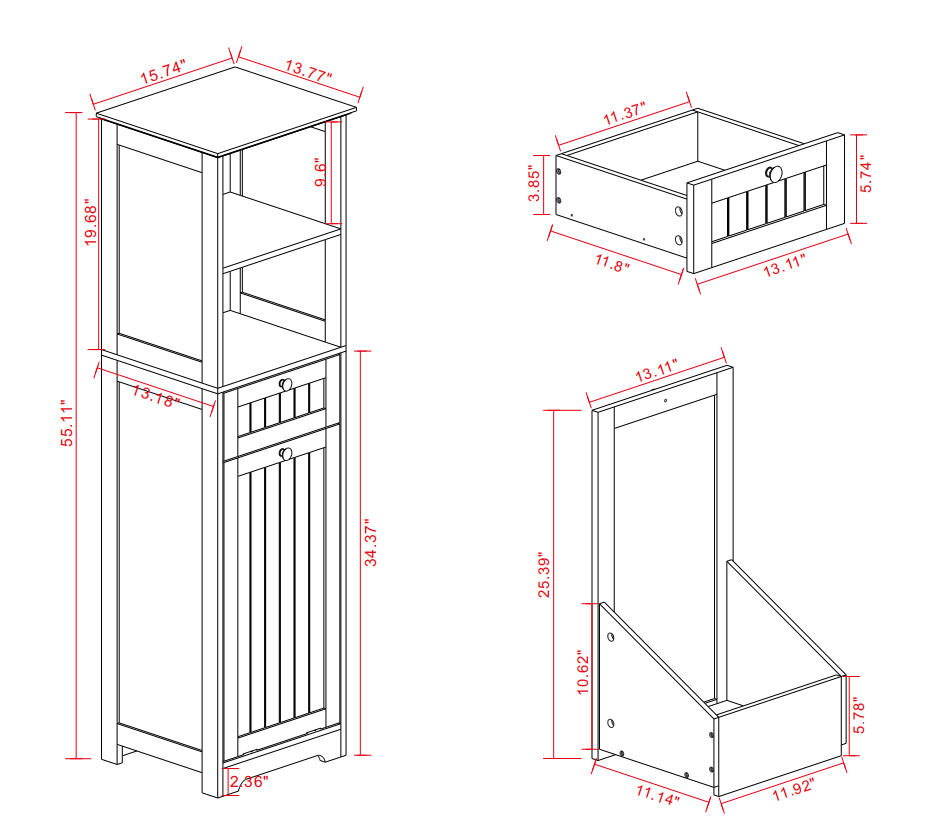 15.74"
13.77"
19.68"
9.6"
55.11"
13.18"
34.37"
2.36"
11.37"
3.85"
5.74"
11.8"
13.11"
13.11"
25.39"
10.62"
5.78"
11.14"
11.92"