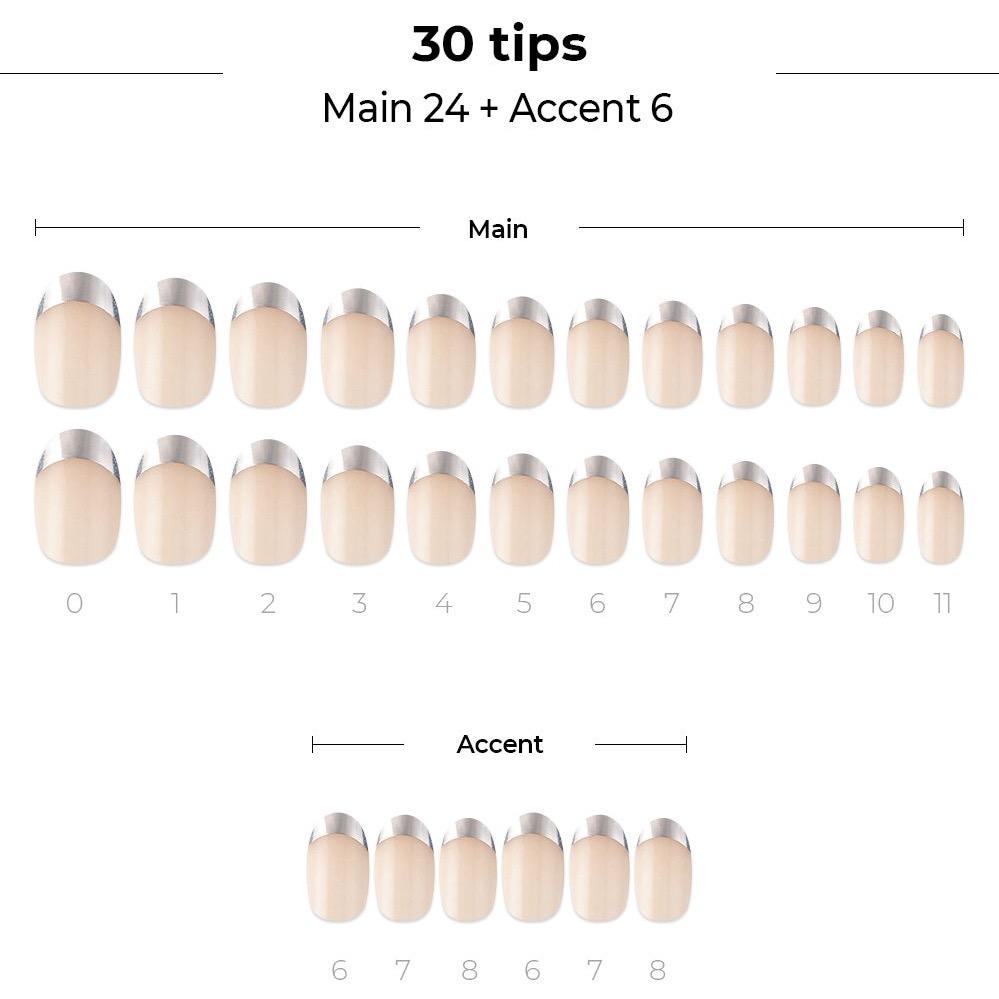 30 tips

Main 24 + Accent 6

Main

0 1 2 3 4 5 6 7 8 9 10 11

Accent

6 7 8 6 7 8